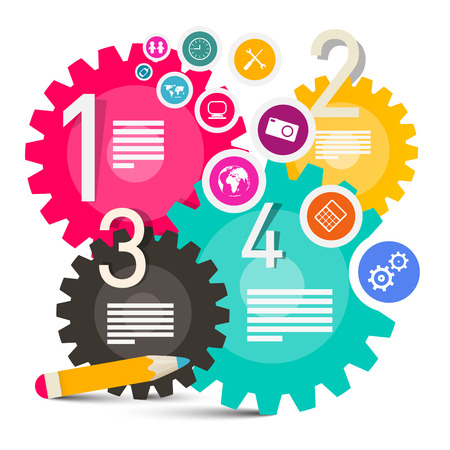 1

2

3

4