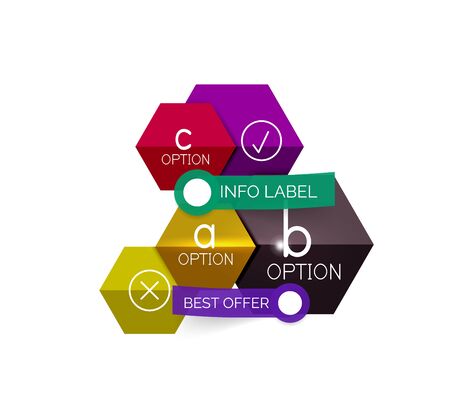 c
OPTION

INFO LABEL

a
OPTION

b
OPTION

BEST OFFER