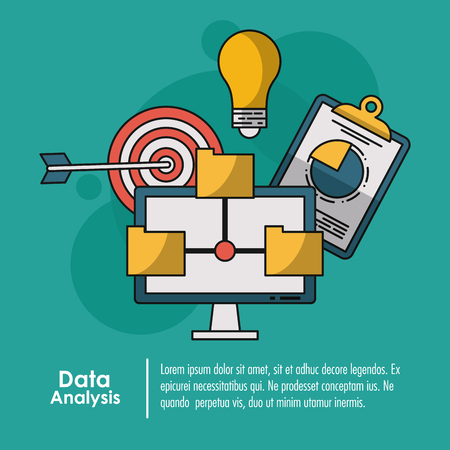 Data Analysis

Lorem ipsum dolor sit amet, sit et adhuc decore legendos. Ex epicurei necessitatibus qui. Ne prodesset conceptam ius. Ne quando perpetua vis, duo ut minim utamur inermis.